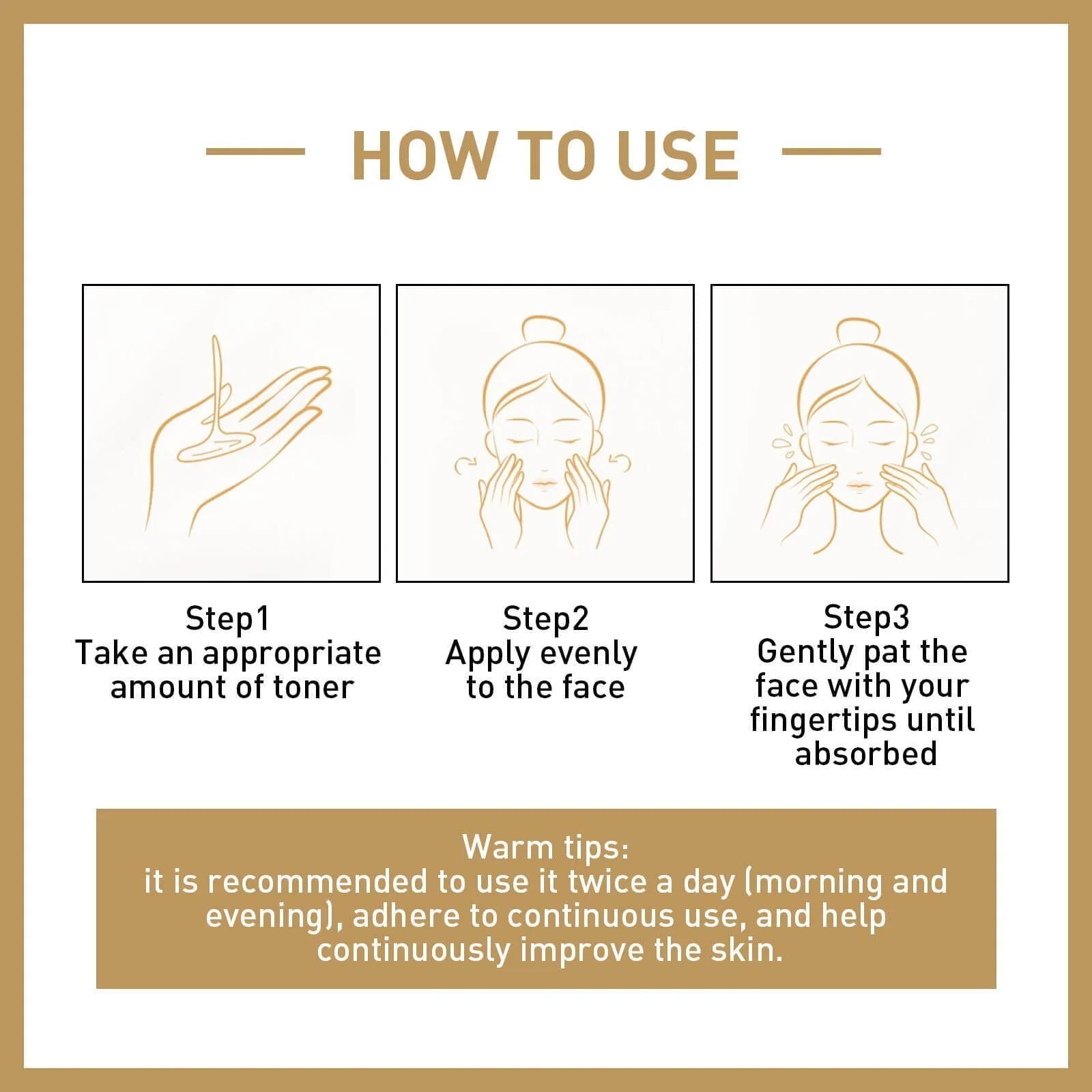 HOW TO USE

Step1
Take an appropriate amount of toner

Step2
Apply evenly to the face

Step3
Gently pat the face with your fingertips until absorbed

Warm tips:
it is recommended to use it twice a day (morning and evening), adhere to continuous use, and help continuously improve the skin.