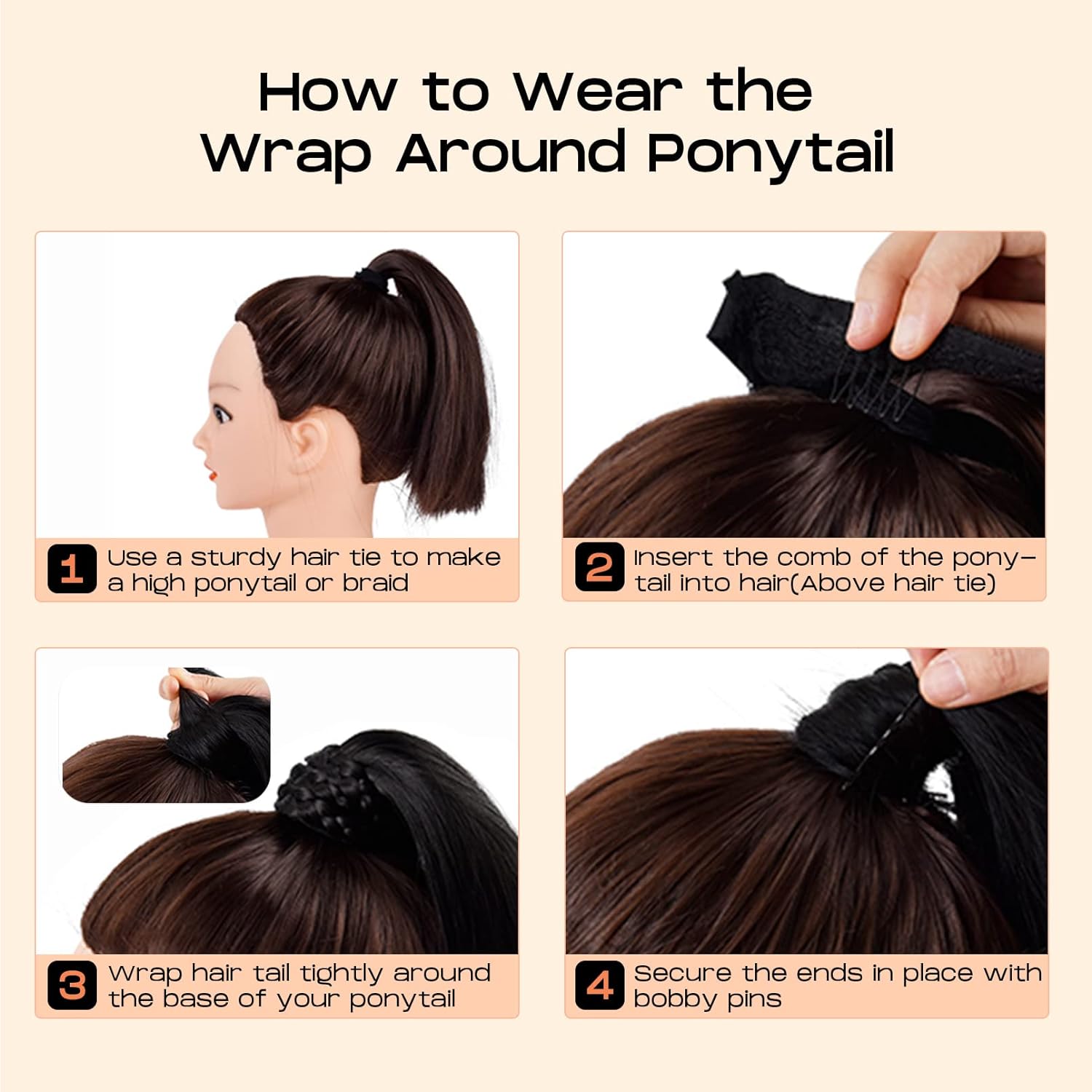 How to Wear the Wrap Around Ponytail

1 Use a sturdy hair tie to make a high ponytail or braid

2 Insert the comb of the ponytail into hair(Above hair tie)

3 Wrap hair tail tightly around the base of your ponytail

4 Secure the ends in place with bobby pins